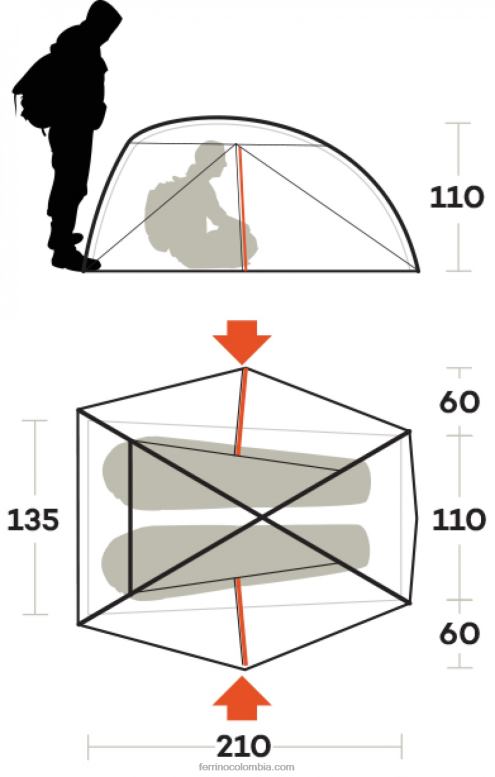 110

60

135

110

60

210

ferrinocolombia.com